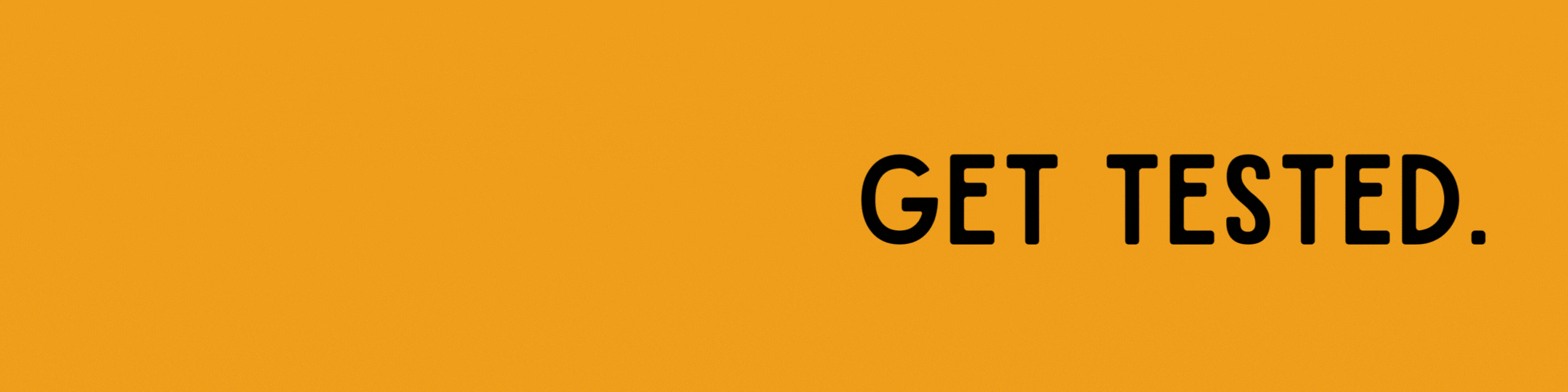 GET TESTED.